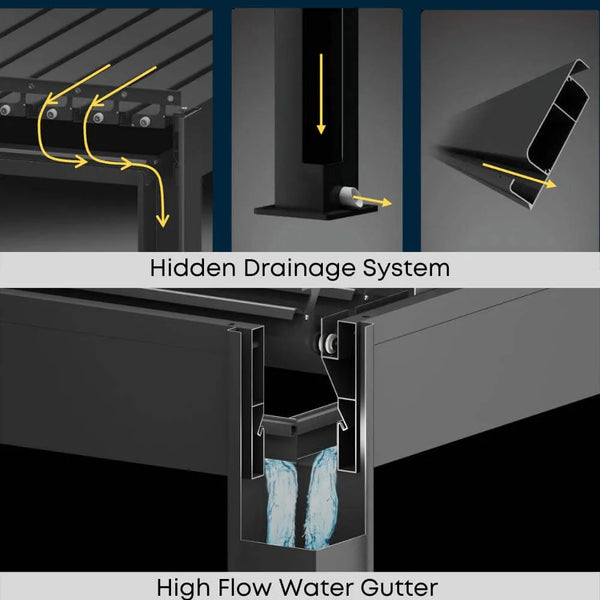 Hidden Drainage System

High Flow Water Gutter